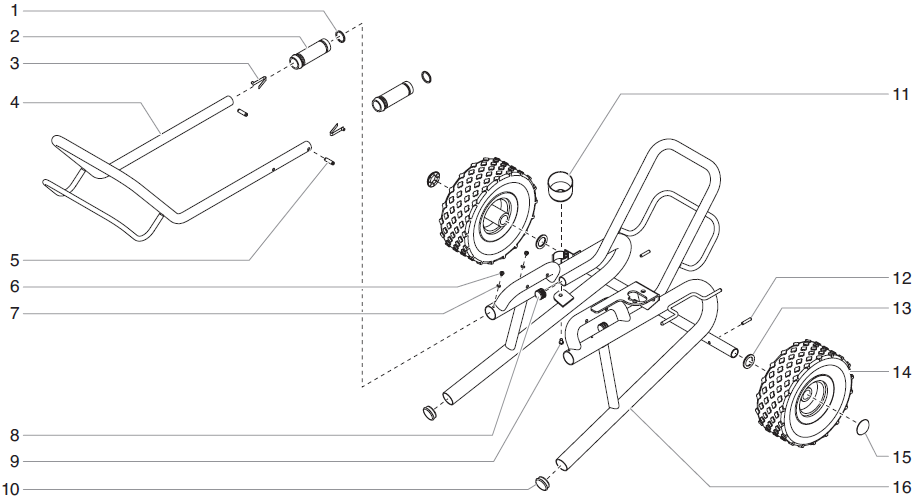 1
2
3
4
5
6
7
8
9
10
11
12
13
14
15
16